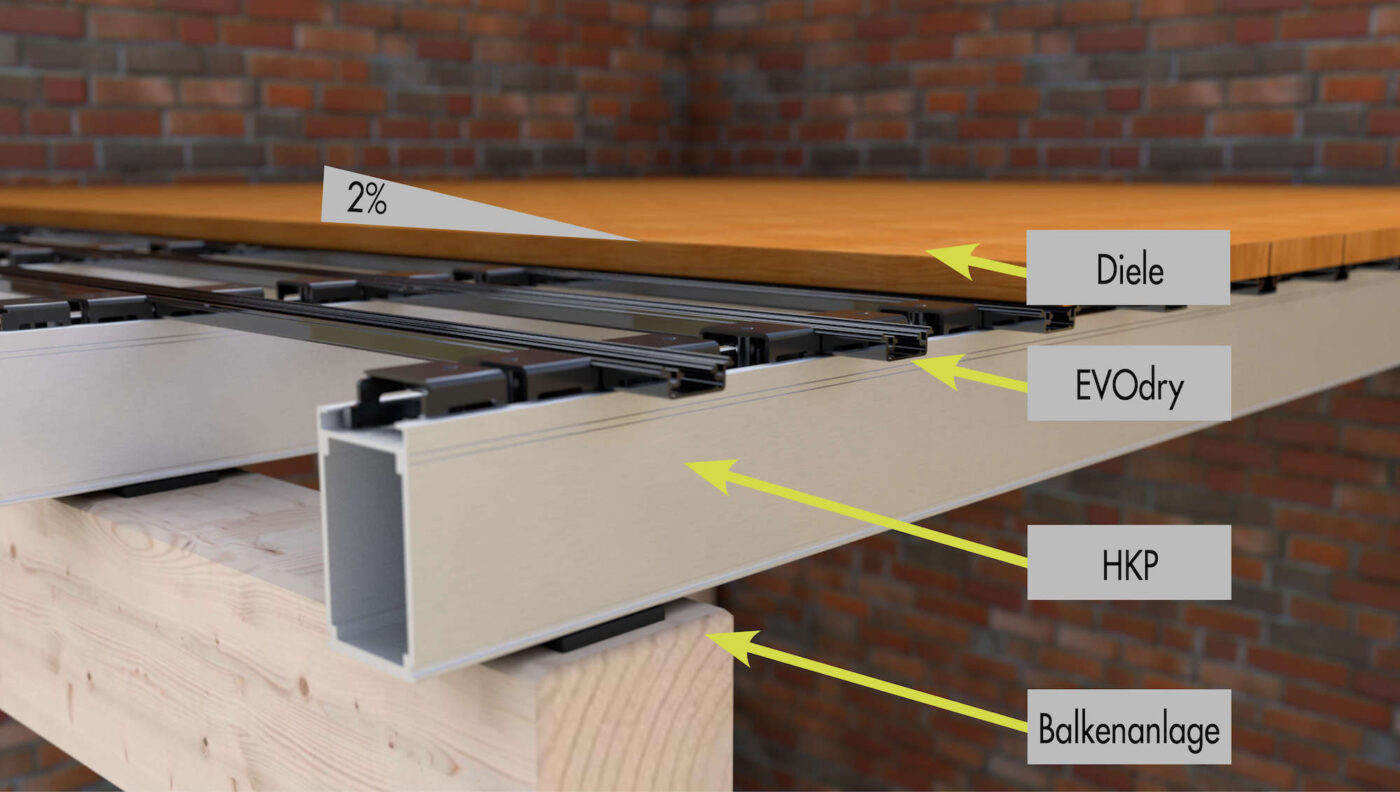 2%

Diele

EVOdry

HKP

Balkenanlage